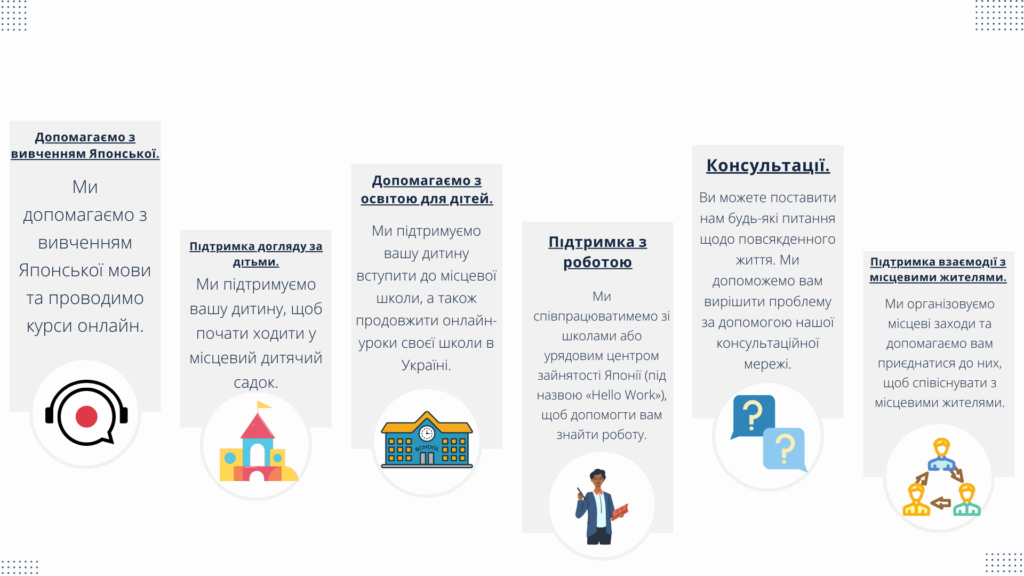 Допомагаємо з вивченням Японської.

Ми допомагаємо з вивченням Японської мови та проводимо курси онлайн.

Підтримка догляду за дітьми.

Ми підтримуємо вашу дитину, щоб почати ходити у місцевий дитячий садок.

Допомагаємо з освітою для дітей.

Ми підтримуємо вашу дитину вступити до місцевої школи, а також продовжити онлайн-уроки своєї школи в Україні.

SCHOOL

Підтримка з роботою

Ми співпрацюватимемо зі школами або урядовим центром зайнятості Японії (під назвою «Hello Work»), щоб допомогти вам знайти роботу.

Консультації.

Ви можете поставити нам будь-які питання щодо повсякденного життя. Ми допоможемо вам вирішити проблему за допомогою нашої консультаційної мережі.

Підтримка взаємодії з місцевими жителями.

Ми організовуємо місцеві заходи та допомагаємо вам приєднатися до них, щоб співіснувати з місцевими жителями.